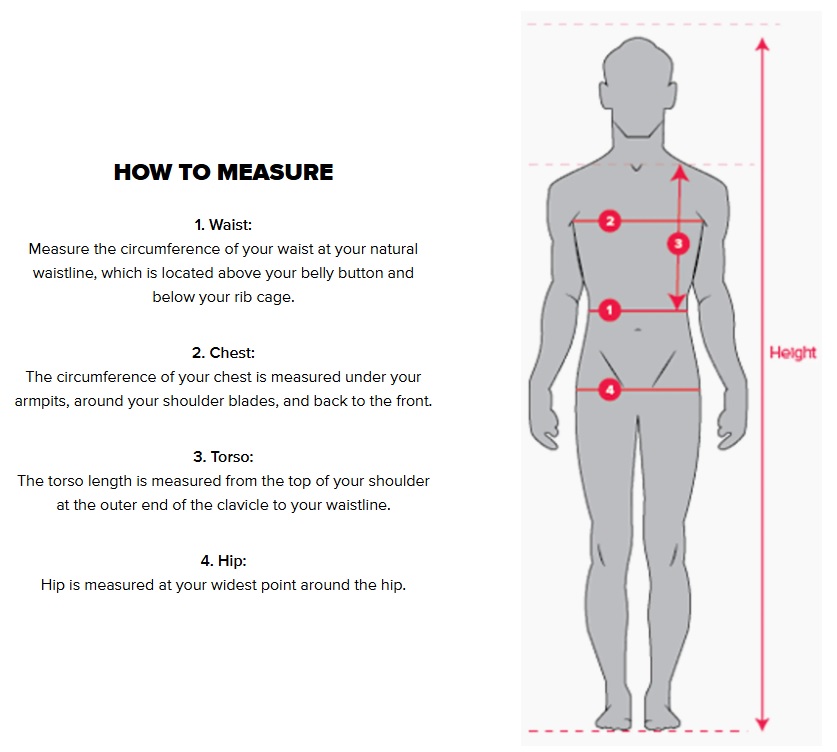 HOW TO MEASURE

1. Waist:
Measure the circumference of your waist at your natural waistline, which is located above your belly button and below your rib cage.

2. Chest:
The circumference of your chest is measured under your armpits, around your shoulder blades, and back to the front.

3. Torso:
The torso length is measured from the top of your shoulder at the outer end of the clavicle to your waistline.

4. Hip:
Hip is measured at your widest point around the hip.

2
3
1
4
Height